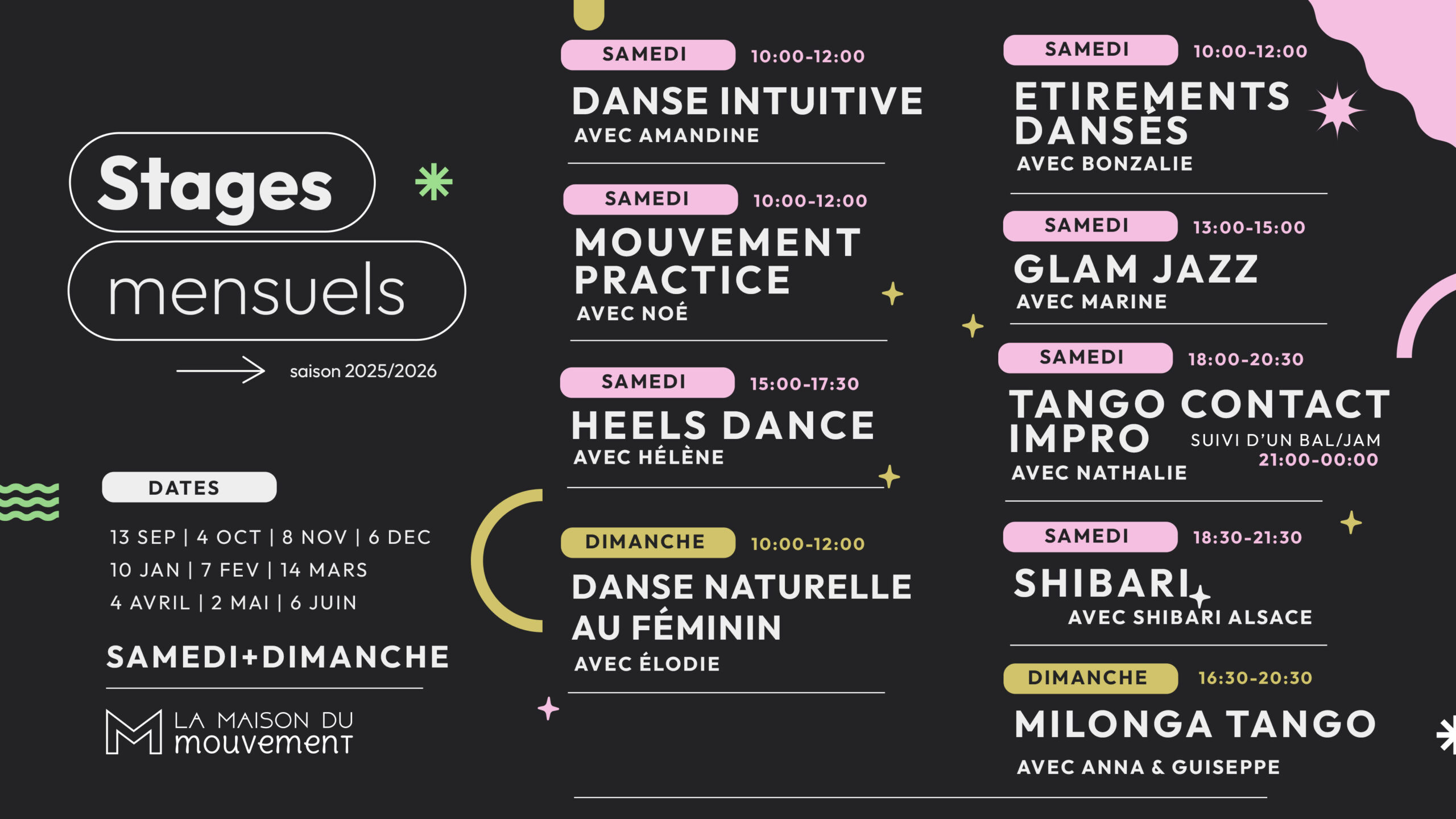 Stages

mensuels

saison 2025/2026

DATES

13 SEP | 4 OCT | 8 NOV | 6 DEC
10 JAN | 7 FEV | 14 MARS
4 AVRIL | 2 MAI | 6 JUIN

SAMEDI+DIMANCHE

LA MAISON DU
mouvement

SAMEDI 10:00-12:00
DANSE INTUITIVE
AVEC AMANDINE

SAMEDI 10:00-12:00
MOUVEMENT PRACTICE
AVEC NOÉ

SAMEDI 15:00-17:30
HEELS DANCE
AVEC HÉLÈNE

DIMANCHE 10:00-12:00
DANSE NATURELLE AU FÉMININ
AVEC ÉLODIE

SAMEDI 10:00-12:00
ETIREMENTS DANSÉS
AVEC BONZALIE

SAMEDI 13:00-15:00
GLAM JAZZ
AVEC MARINE

SAMEDI 18:00-20:30
TANGO CONTACT IMPRO
SUIVI D'UN BAL/JAM
21:00-00:00
AVEC NATHALIE

SAMEDI 18:30-21:30
SHIBARI
AVEC SHIBARI ALSACE

DIMANCHE 16:30-20:30
MILONGA TANGO
AVEC ANNA & GUISEPPE